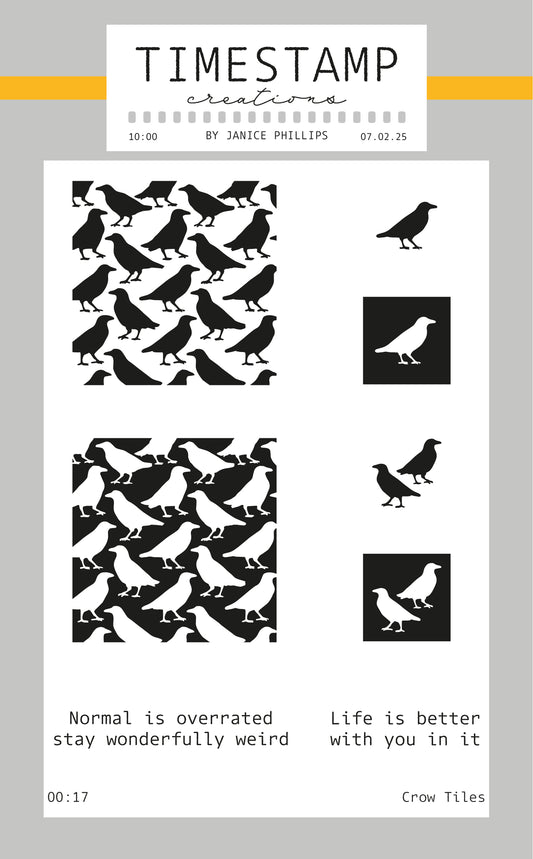 TIMESTAMP
creations
10:00 BY JANICE PHILLIPS 07.02.25

Normal is overrated
stay wonderfully weird

Life is better
with you in it

00:17

Crow Tiles