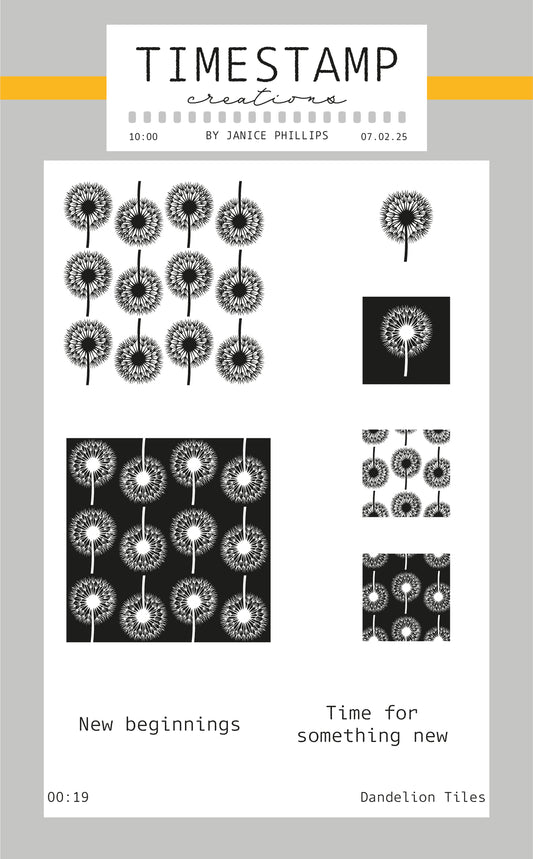 TIMESTAMP
creations

10:00 BY JANICE PHILLIPS 07.02.25

New beginnings

Time for something new

00:19

Dandelion Tiles